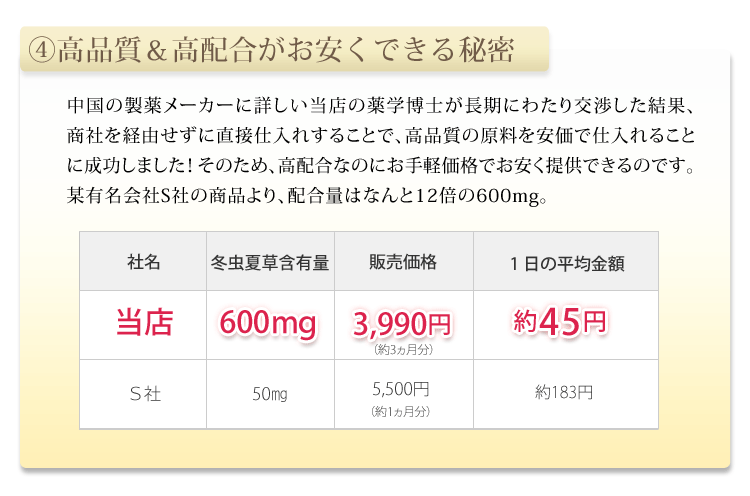 ④高品質＆高配合がお安くできる秘密

中国の製薬メーカーに詳しい当店の薬学博士が長期にわたり交渉した結果、商社を経由せずに直接仕入れすることで、高品質の原料を安価で仕入れることに成功しました！そのため、高配合なのにお手軽価格でお安く提供できるのです。某有名会社S社の商品より、配合量はなんと12倍の600mg。

| 社名 | 冬虫夏草含有量 | 販売価格 | １日の平均金額 |
|---|---|---|---|
| 当店 | 600mg | 3,990円 (約3ヵ月分) | 約45円 |
| S社 | 50mg | 5,500円 (約1ヵ月分) | 約183円 |